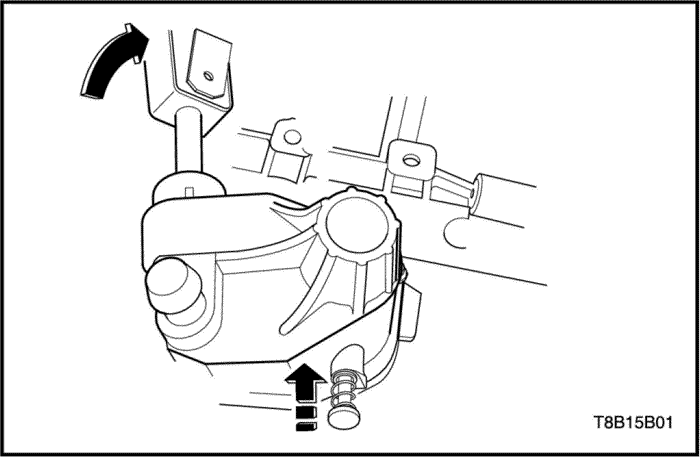 T8B15B01