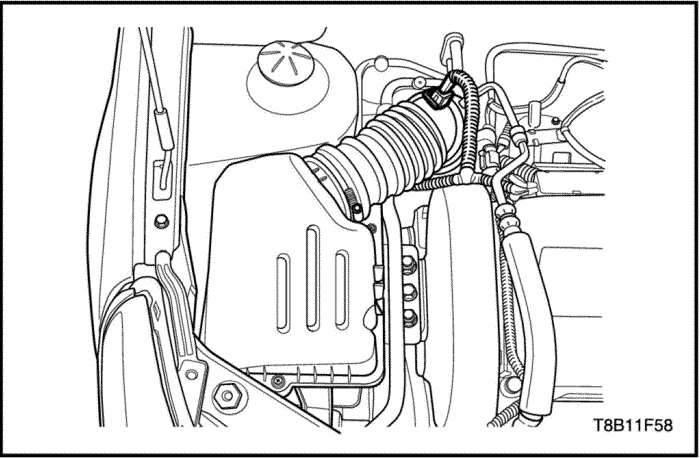 T8B11F58