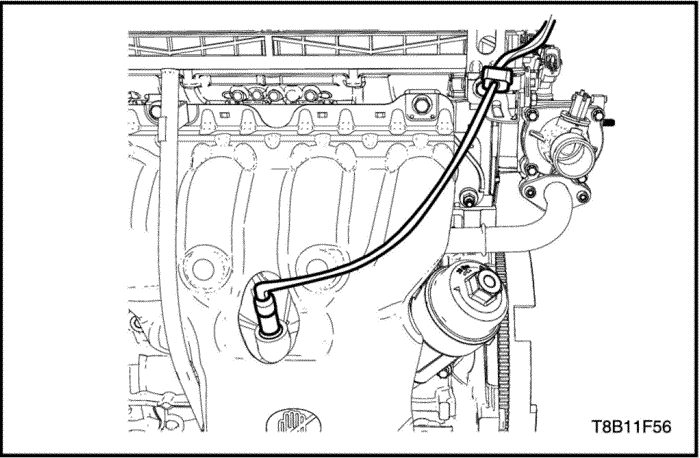 T8B11F56