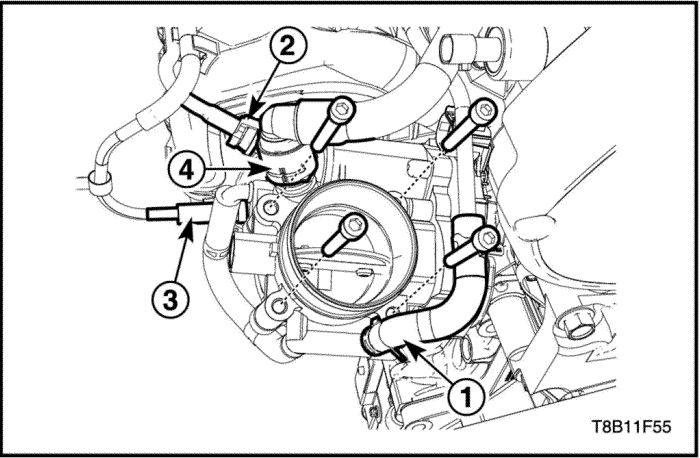 2
4
3
1
T8B11F55