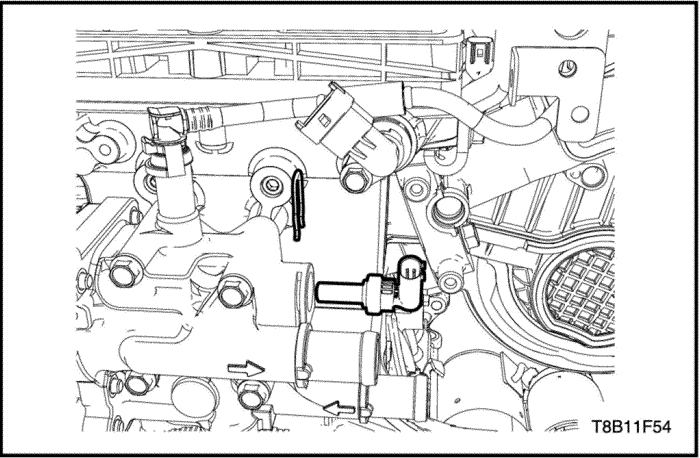 T8B11F54