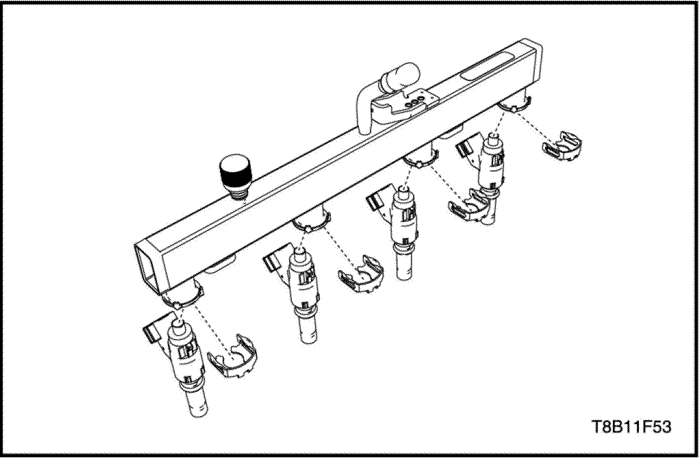 T8B11F53