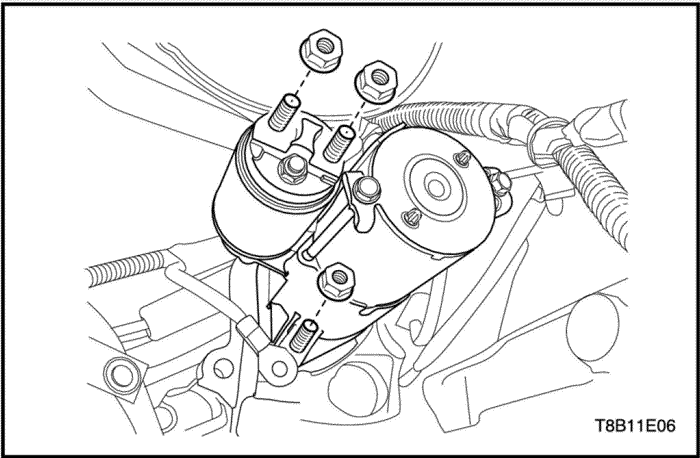 T8B11E06