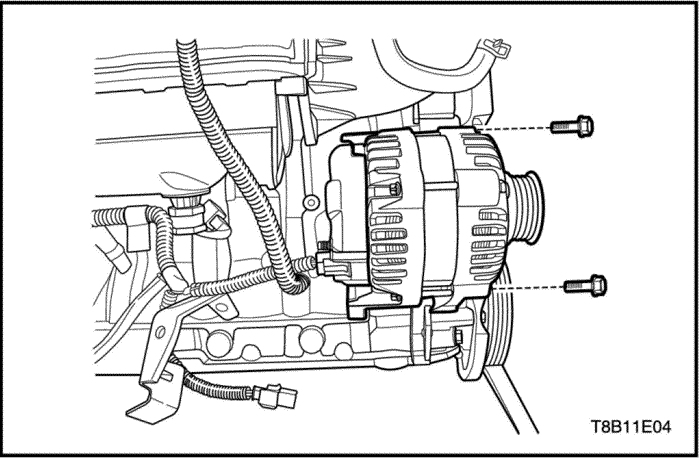 T8B11E04