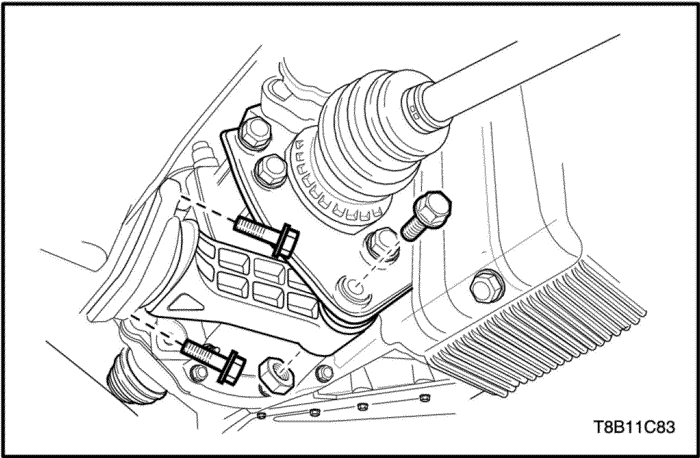 T8B11C83