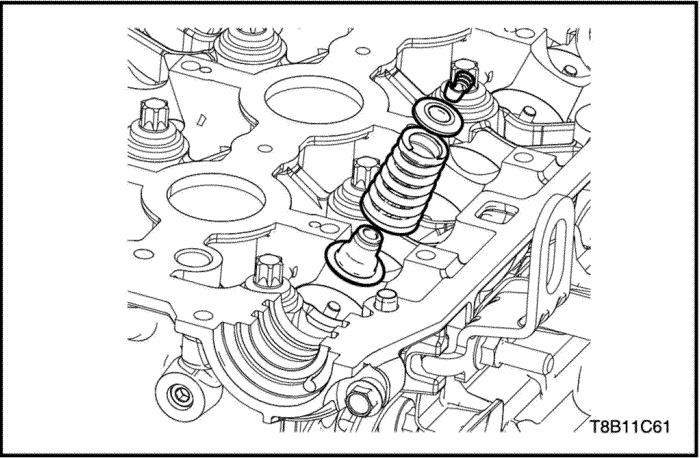 T8B11C61