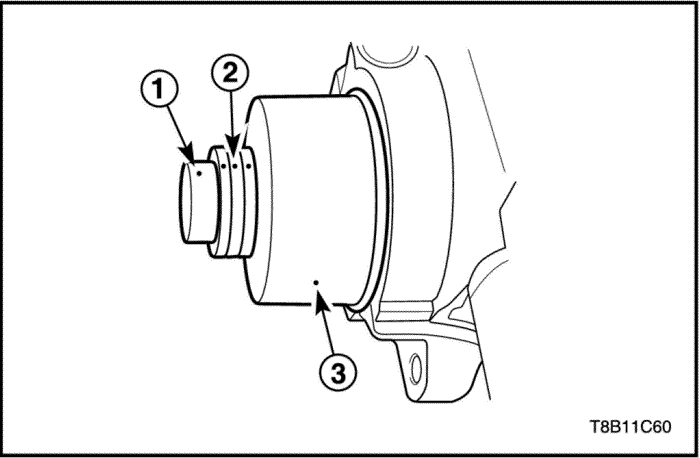 1
2
3
T8B11C60