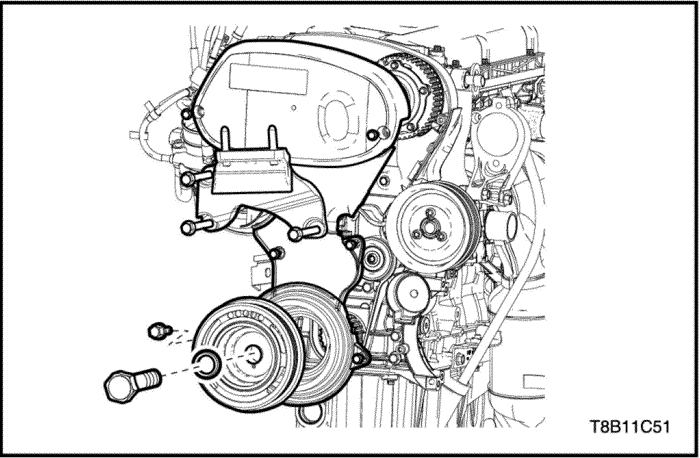 T8B11C51