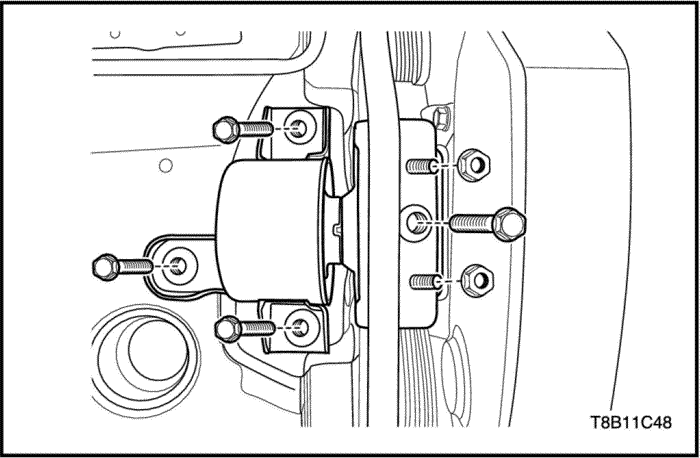 T8B11C48