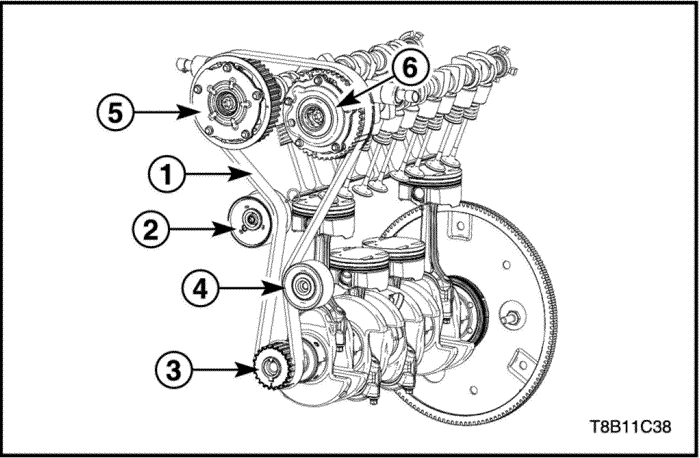 6
5
1
2
4
3
T8B11C38