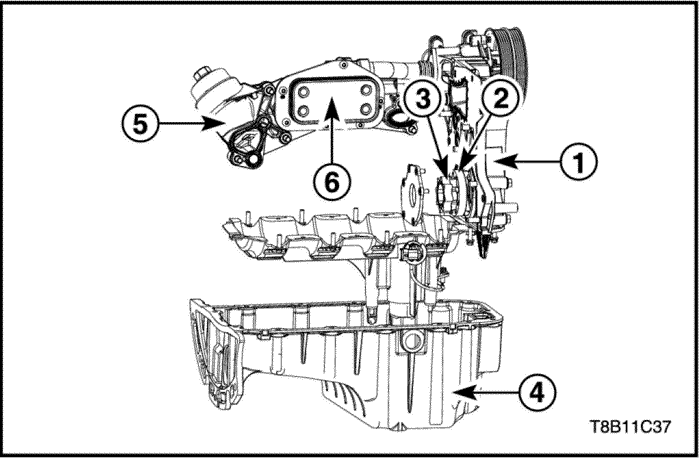 5
6
3
2
1
4
T8B11C37