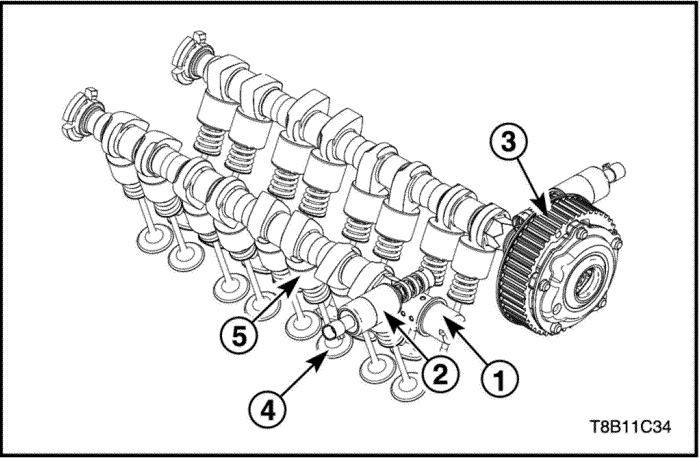 3
5
2
1
4
T8B11C34