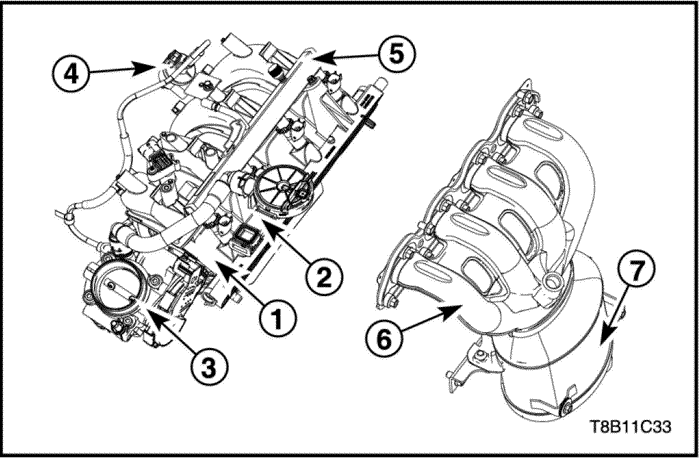 4
5
2
1
3
6
7
T8B11C33