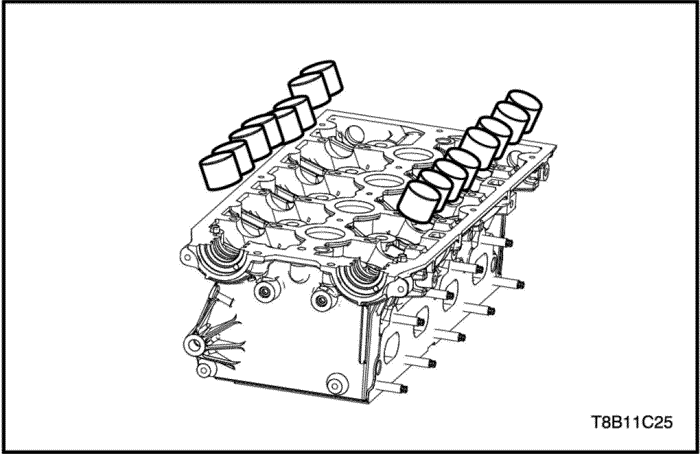 T8B11C25