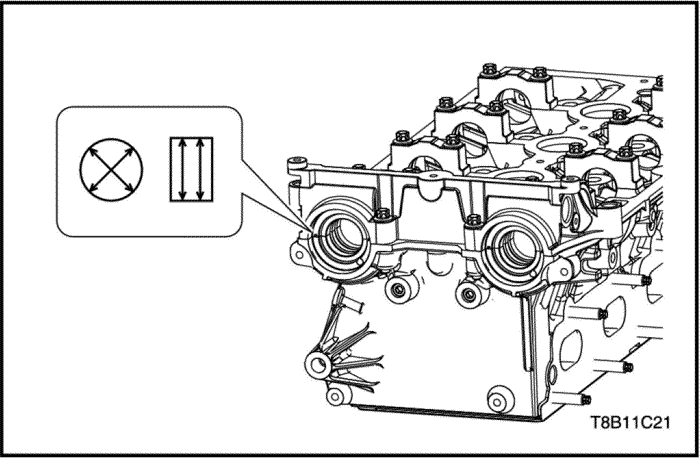 T8B11C21