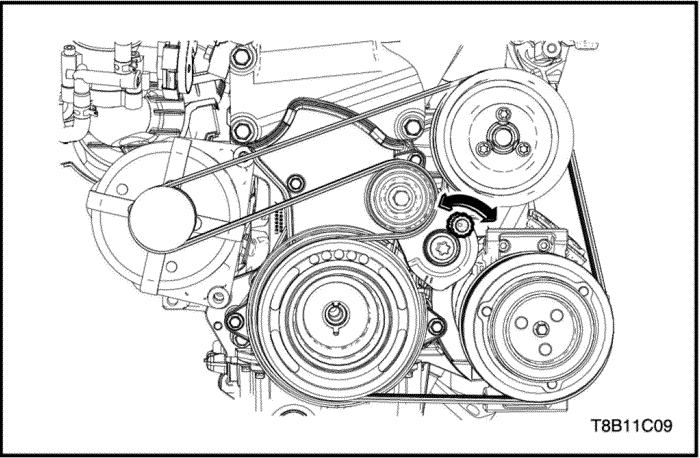 T8B11C09