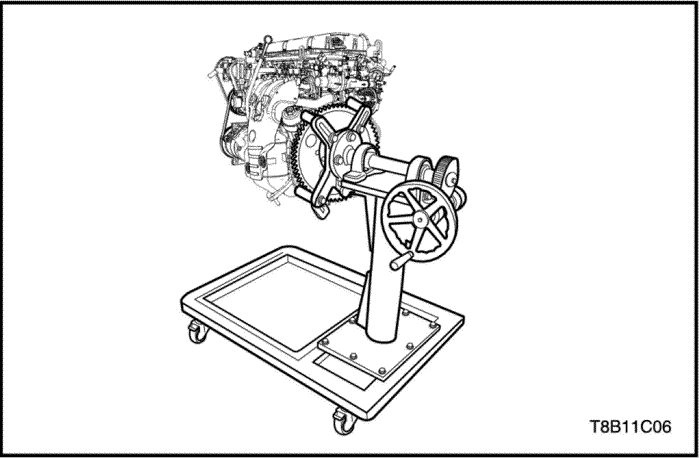 T8B11C06