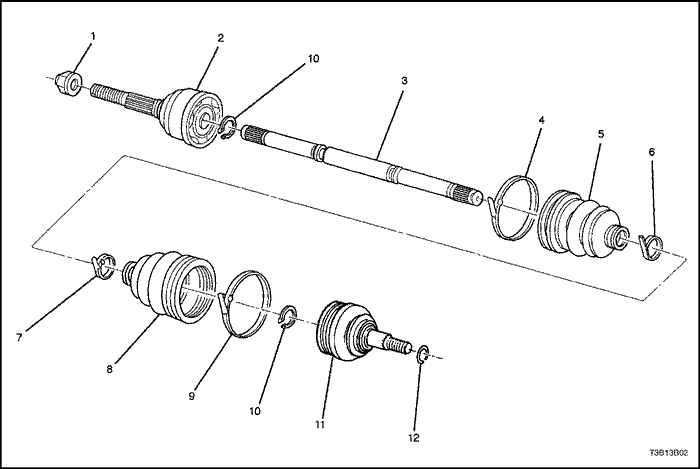 1
2
10
3
4
5
6
7
8
9
10
11
12
T3B13B02