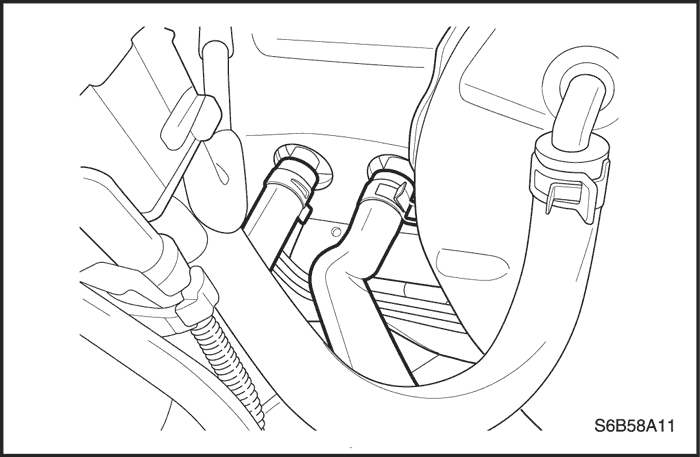 S6B58A11