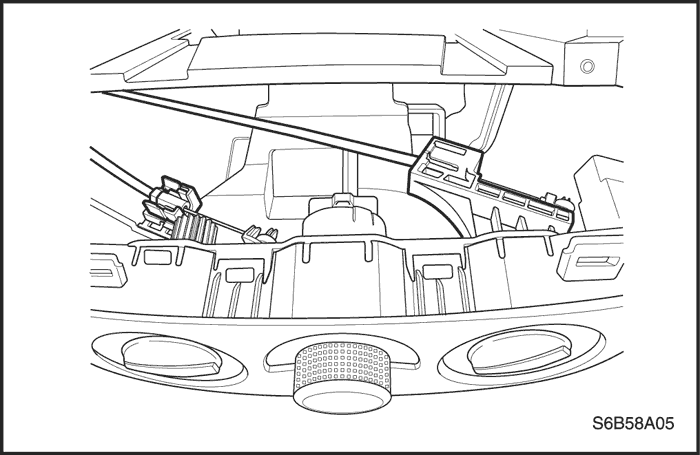 S6B58A05