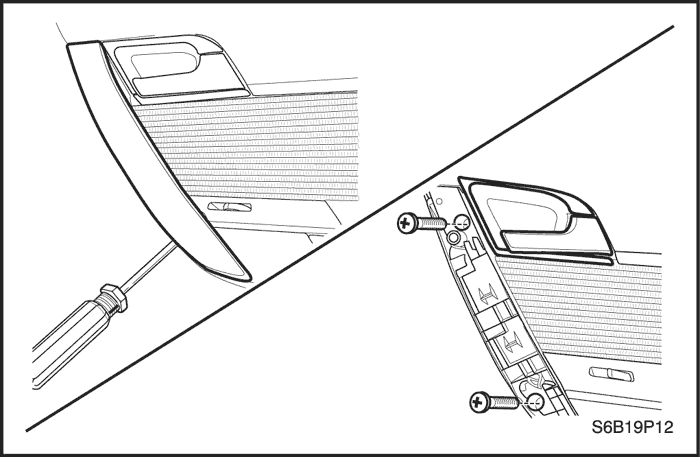 S6B19P12