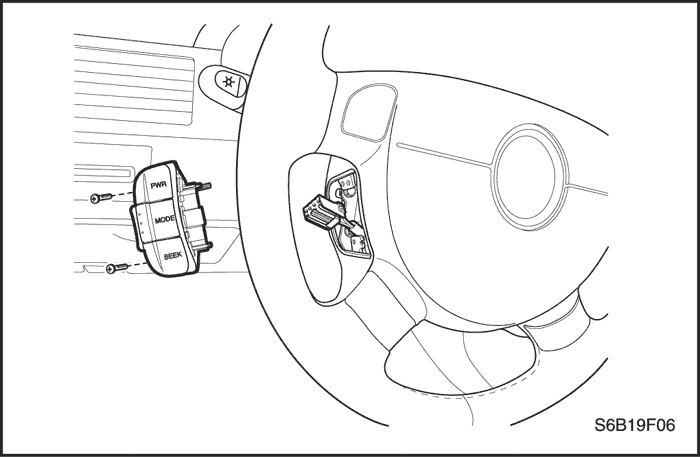 PWR
MODE
SEEK
S6B19F06