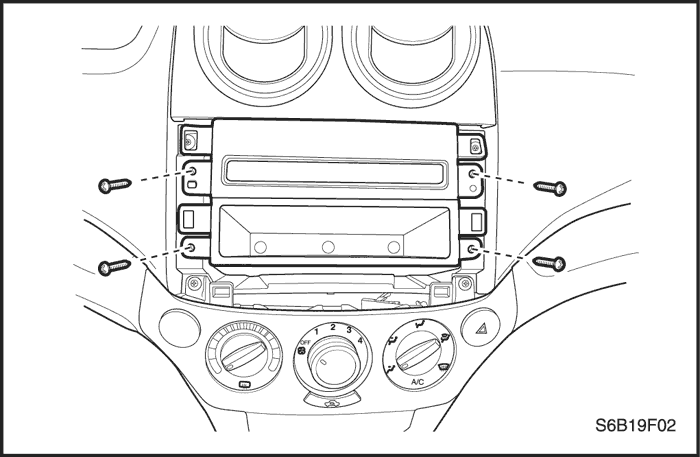 OFF
1
2
3
4
A/C
S6B19F02