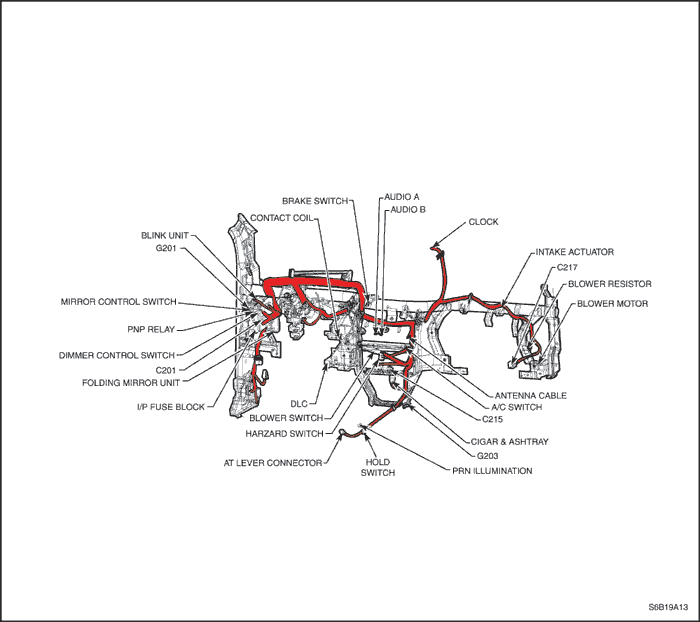 BRAKE SWITCH
AUDIO A
AUDIO B
CONTACT COIL
CLOCK
BLINK UNIT
G201
INTAKE ACTUATOR
C217
BLOWER RESISTOR
BLOWER MOTOR
MIRROR CONTROL SWITCH
PNP RELAY
DIMMER CONTROL SWITCH
C201
FOLDING MIRROR UNIT
I/P FUSE BLOCK
DLC
BLOWER SWITCH
HARZARD SWITCH
AT LEVER CONNECTOR
HOLD SWITCH
ANTENNA CABLE
A/C SWITCH
C215
CIGAR & ASHTRAY
G203
PRN ILLUMINATION
S6B19A13