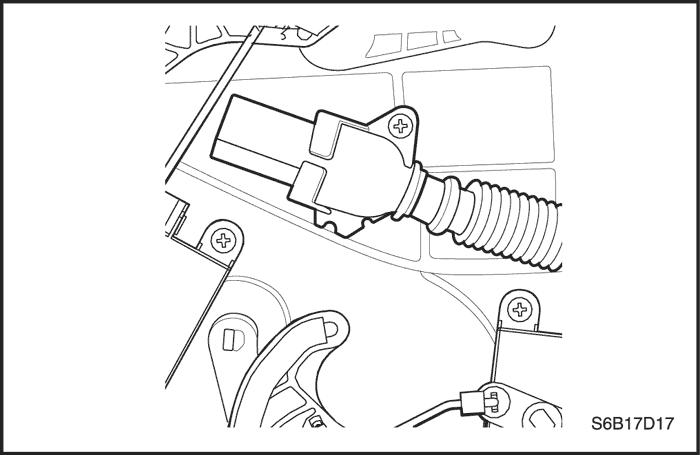 S6B17D17