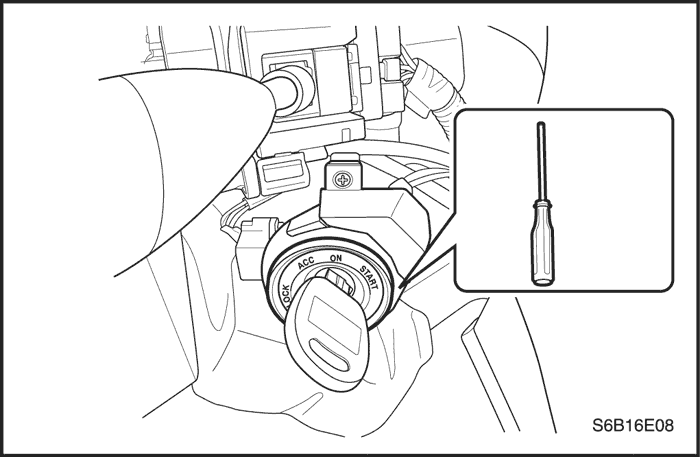 LOCK ACC ON START

S6B16E08