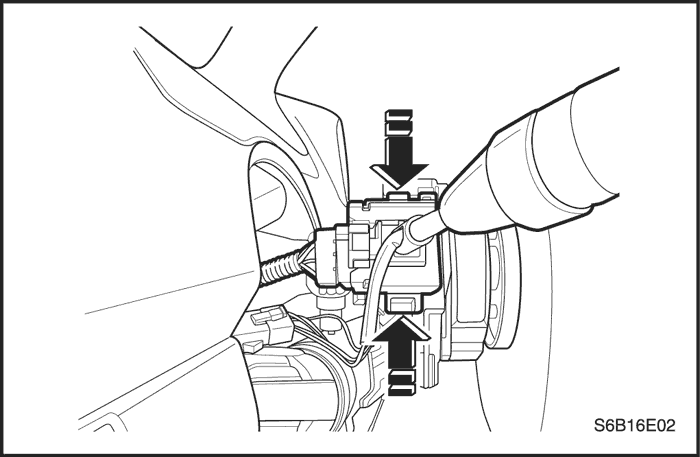 S6B16E02