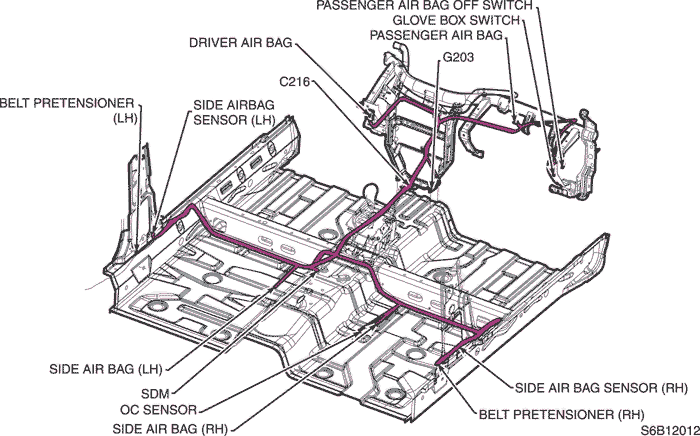 PASSENGER AIR BAG OFF SWITCH
GLOVE BOX SWITCH
PASSENGER AIR BAG
DRIVER AIR BAG
G203
C216
BELT PRETENSIONER (LH)
SIDE AIRBAG SENSOR (LH)
SIDE AIR BAG (LH)
SDM
OC SENSOR
SIDE AIR BAG (RH)
SIDE AIR BAG SENSOR (RH)
BELT PRETENSIONER (RH)
S6B12012