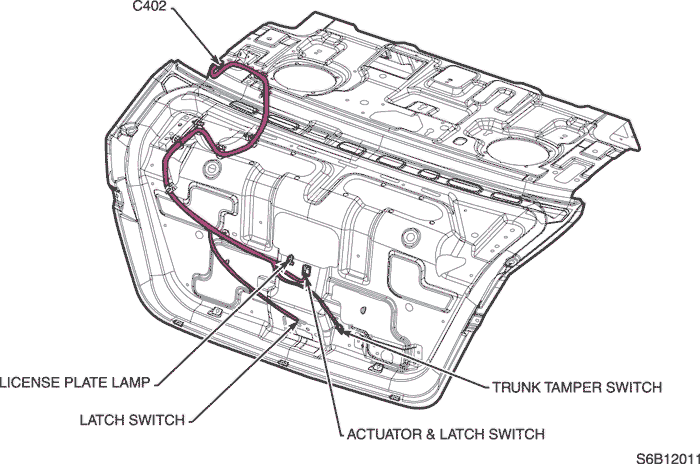 C402

LICENSE PLATE LAMP

LATCH SWITCH

ACTUATOR & LATCH SWITCH

TRUNK TAMPER SWITCH

S6B12011