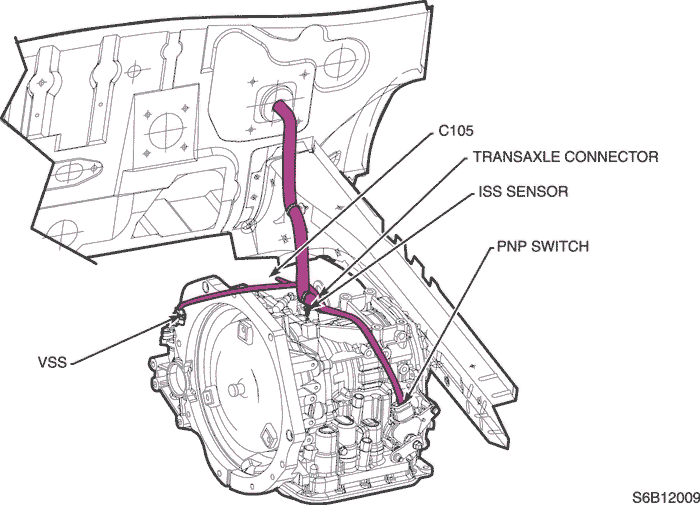 C105
TRANSAXLE CONNECTOR
ISS SENSOR
PNP SWITCH
VSS
S6B12009