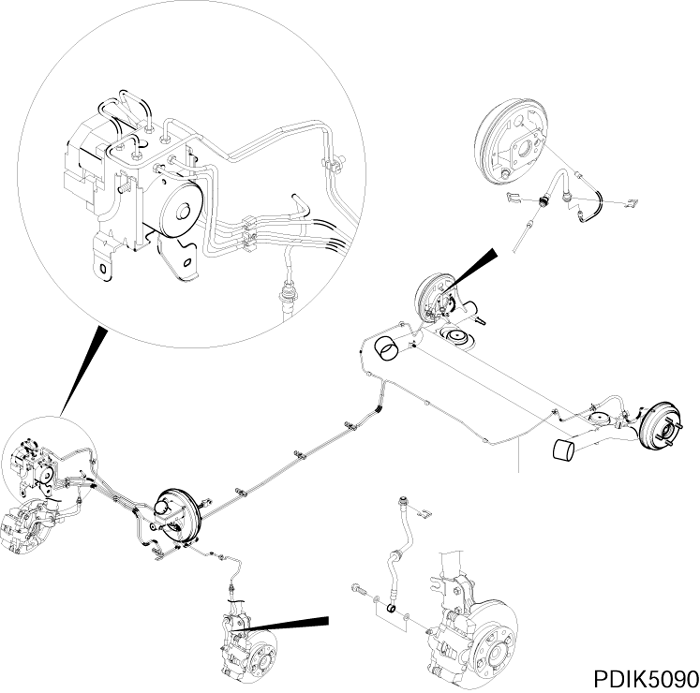 PDIK5090