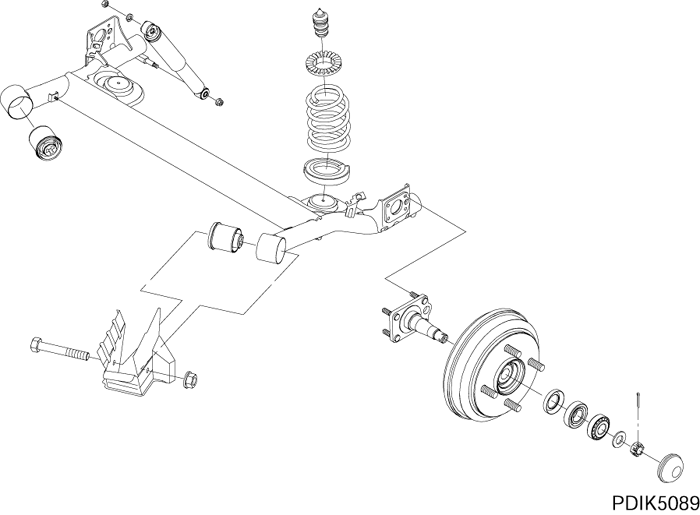 PDIK5089