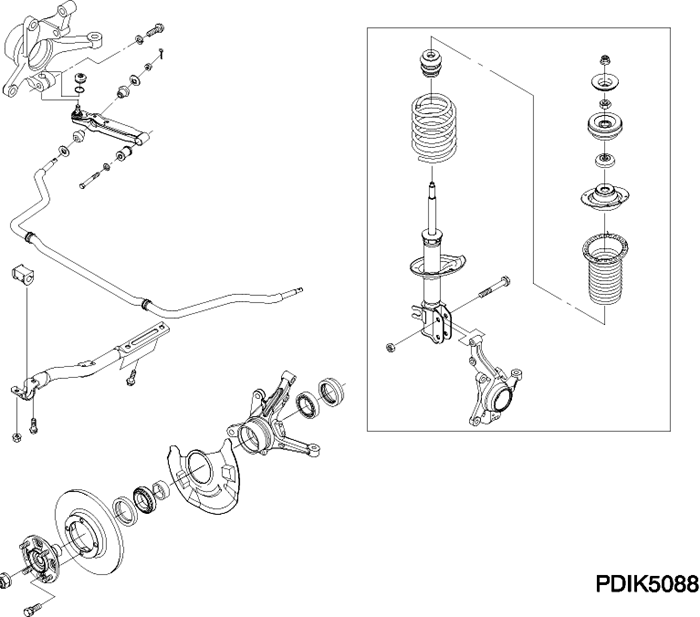 PDIK5088