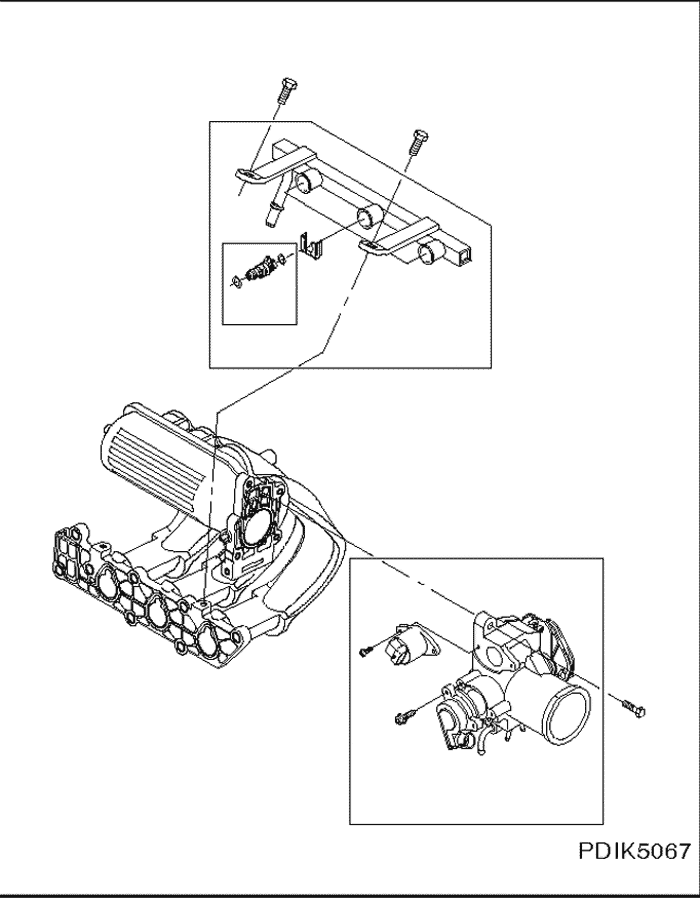 PDIK5067