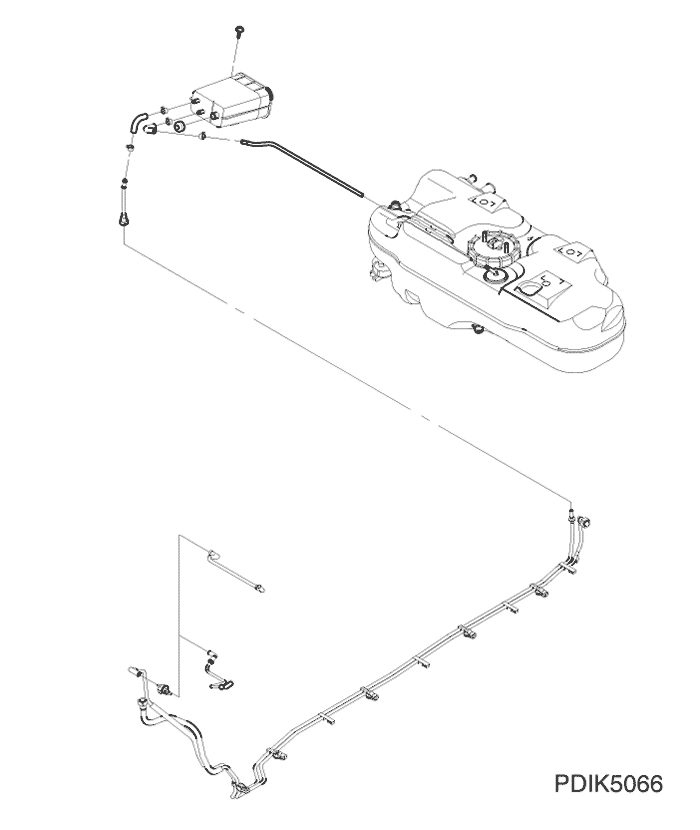 PDIK5066