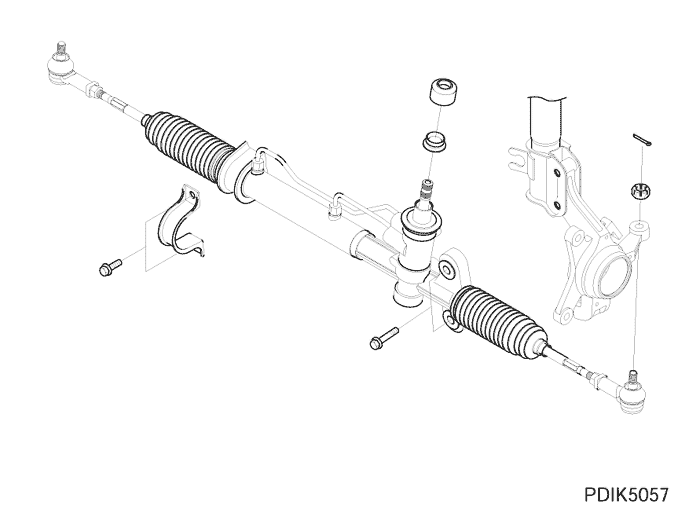 PDIK5057