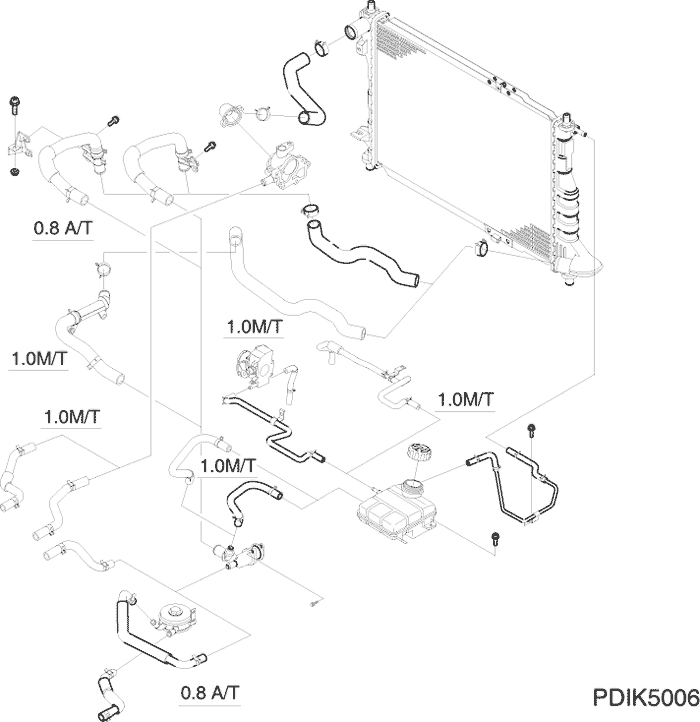 0.8 A/T

1.0M/T

1.0M/T

1.0M/T

1.0M/T

1.0M/T

0.8 A/T

PDIK5006