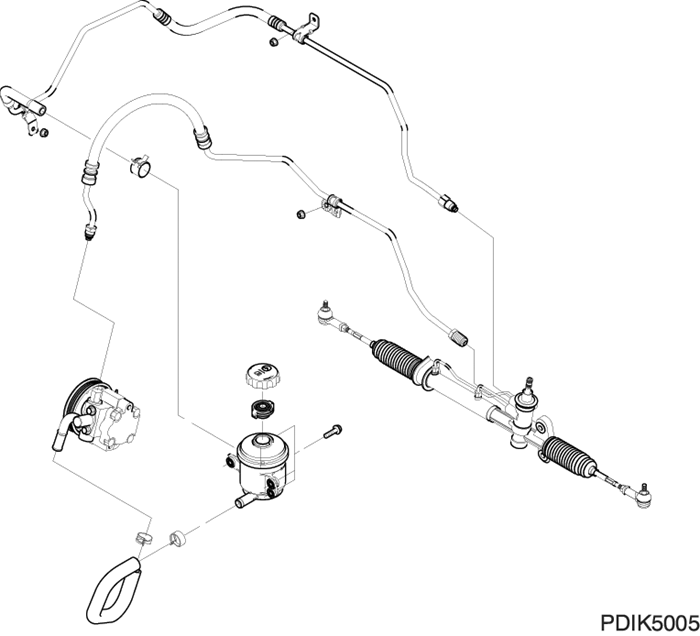 PDIK5005