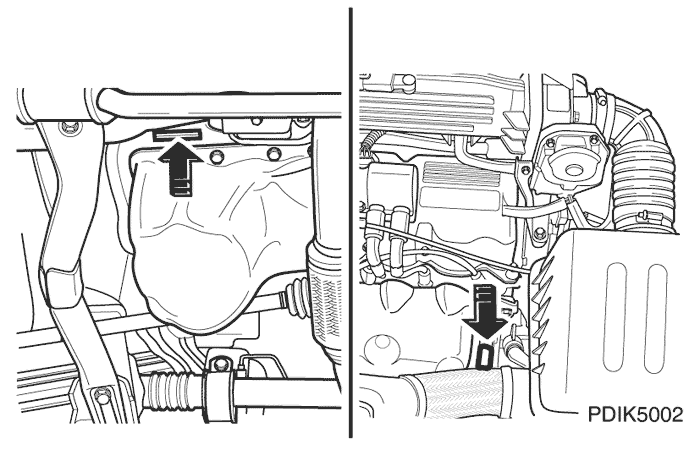 PDIK5002