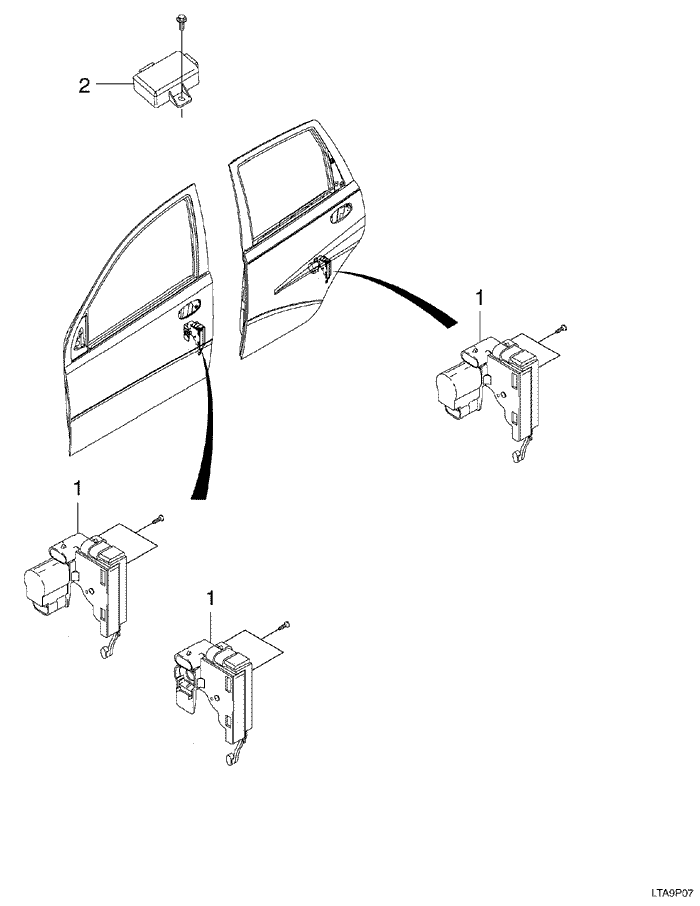 2

1

1

1

LTA9P07