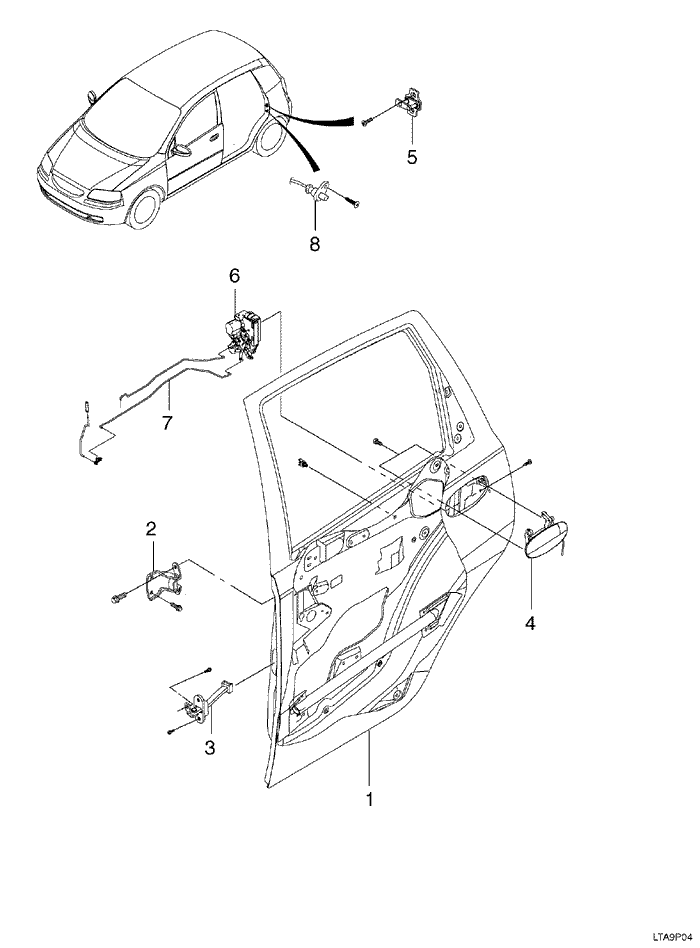 5
8
6
7
2
4
3
1
LTA9P04