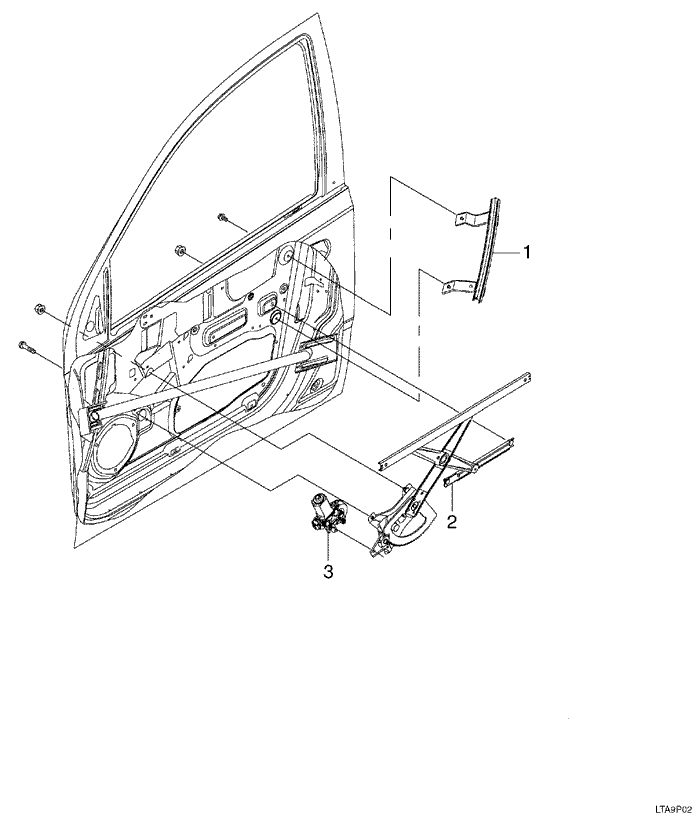 1
2
3
LTA9P02