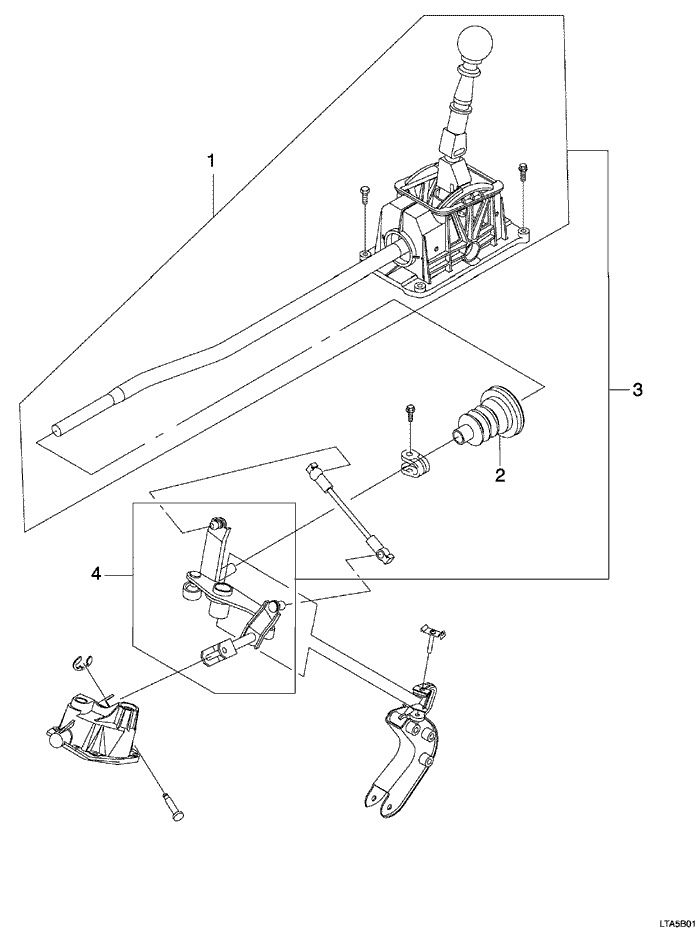 1

3

2

4

LTA5B01