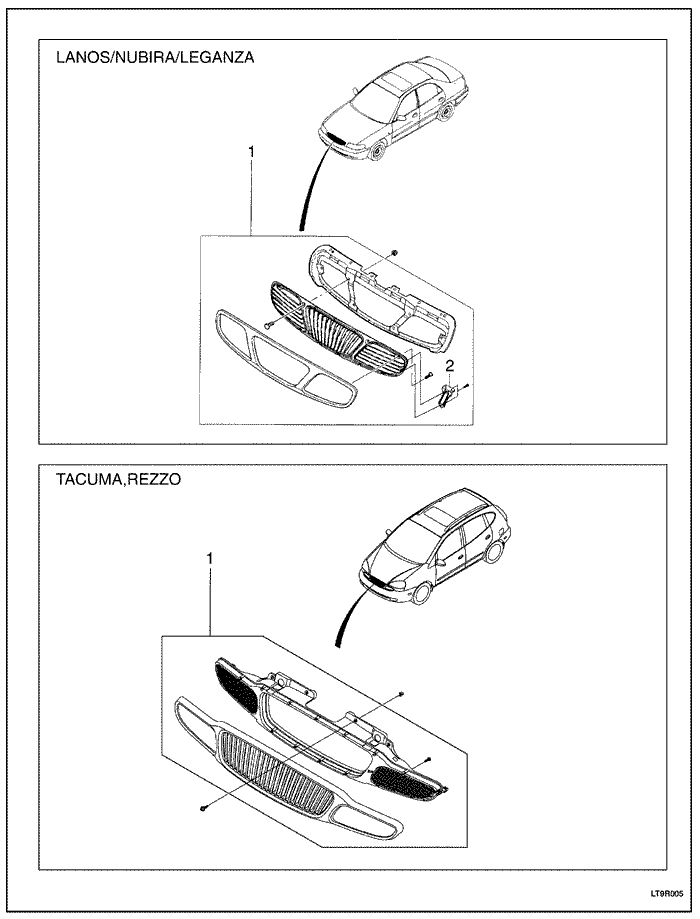 LANOS/NUBIRA/LEGANZA

1

2

TACUMA,REZZO

1

LT9R005