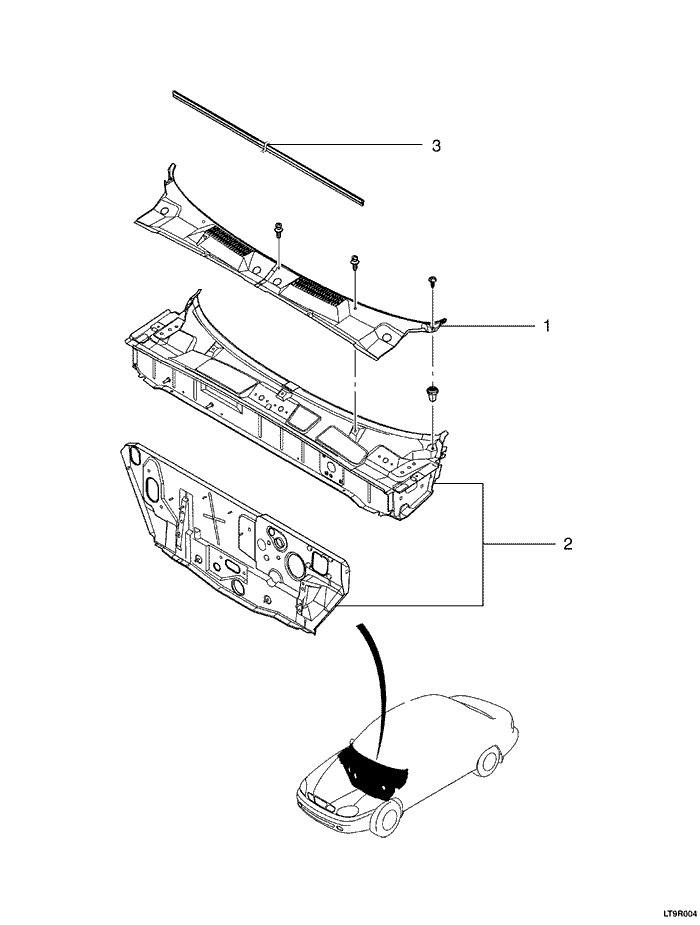 3

1

2

LT9R004