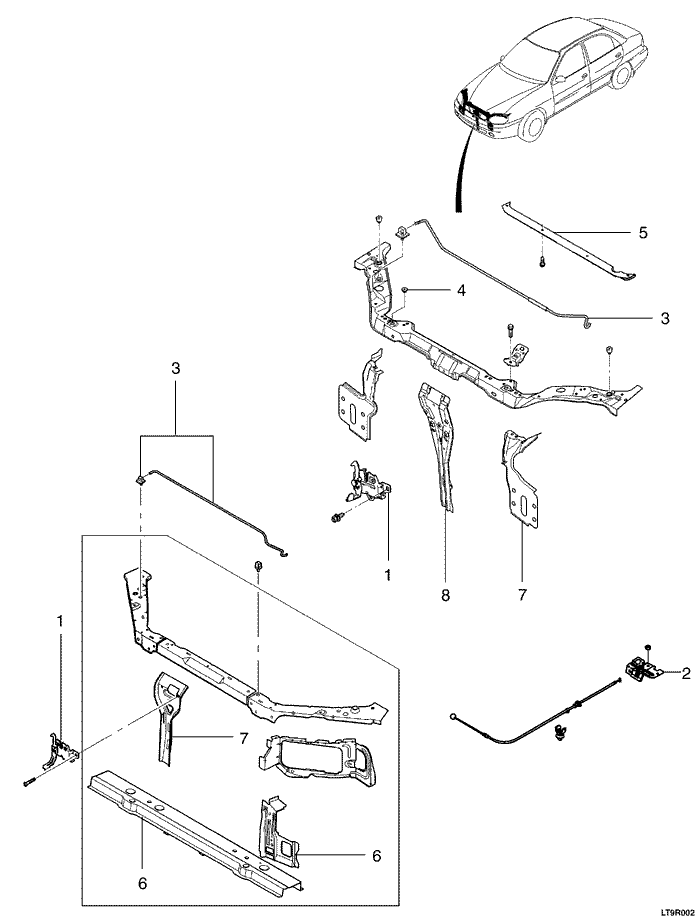 5
4
3
3
1
8
7
1
2
7
6
6
LT9R002